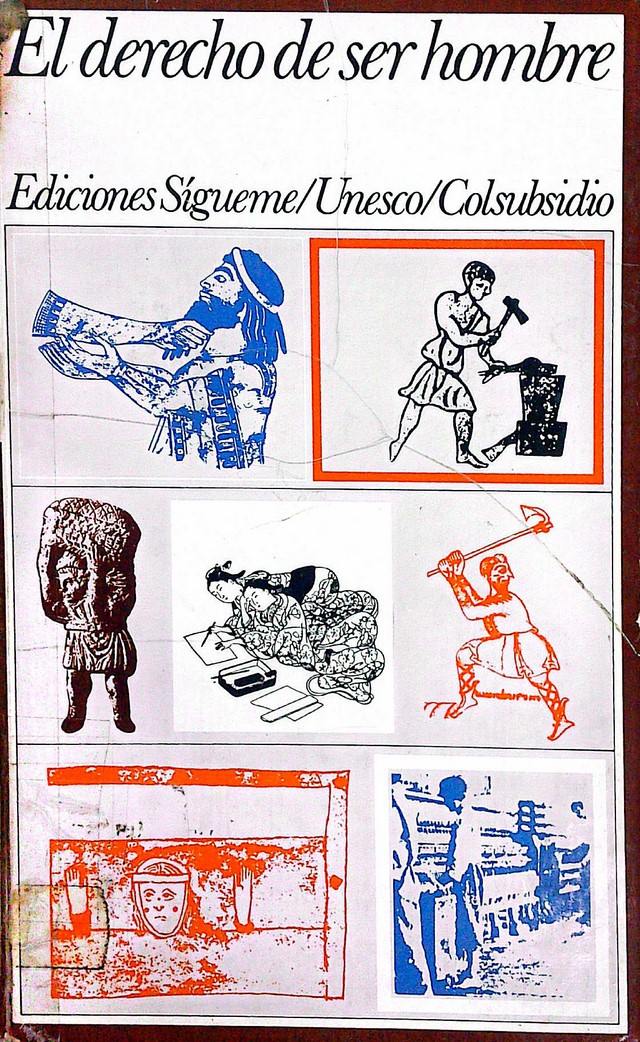 El derecho de ser hombre

Ediciones Sígueme/Unesco/Colsubsidio